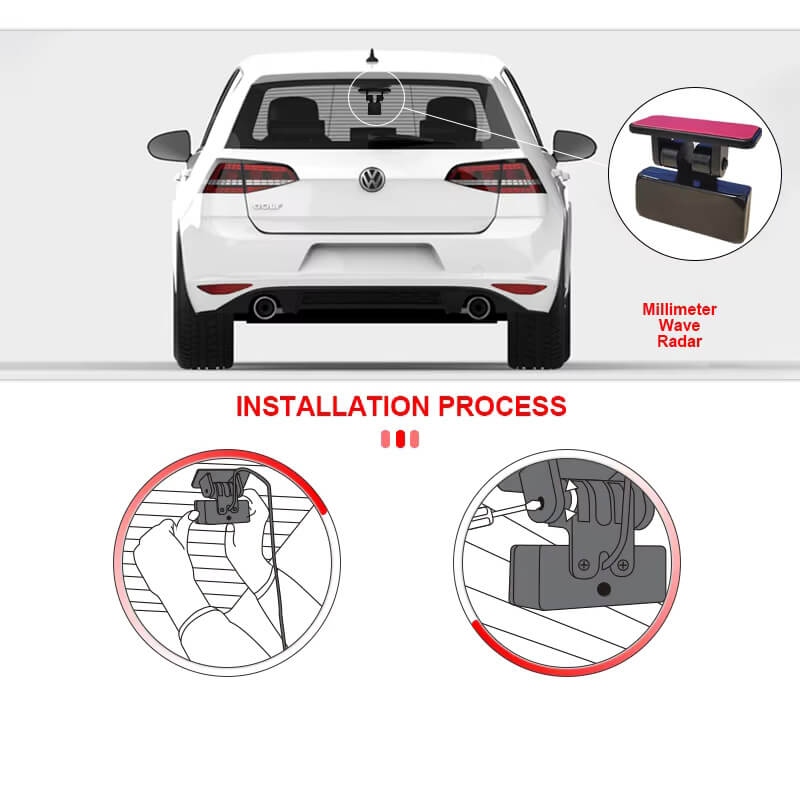 GOLF

Millimeter Wave Radar

INSTALLATION PROCESS